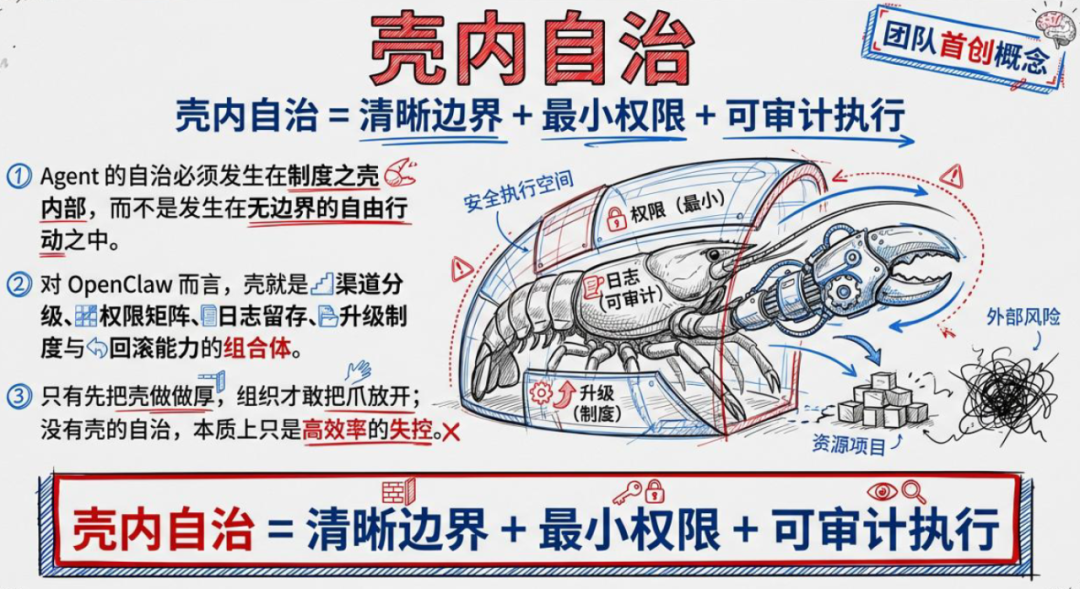 壳内自治

团队首创概念

壳内自治 = 清晰边界 + 最小权限 + 可审计执行

① Agent 的自治必须发生在制度之壳内部，而不是发生在无边界的自由行动之中。

② 对 OpenClaw 而言，壳就是渠道分级、权限矩阵、日志留存、升级制度与回滚能力的组合体。

③ 只有先把壳做做厚，组织才敢把爪放开；没有壳的自治，本质上只是高效率的失控。

安全执行空间

权限（最小）

日志可审计

升级（制度）

外部风险

资源项目

壳内自治 = 清晰边界 + 最小权限 + 可审计执行